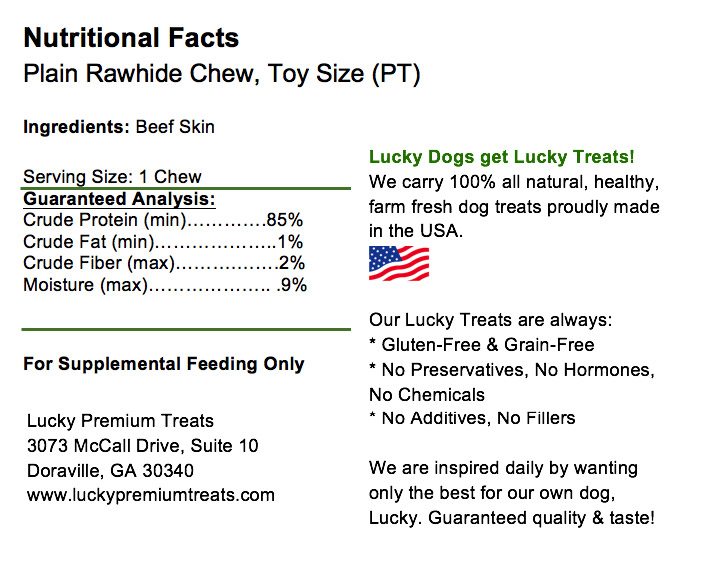 Nutritional Facts
Plain Rawhide Chew, Toy Size (PT)

Ingredients: Beef Skin

Serving Size: 1 Chew

Guaranteed Analysis:
Crude Protein (min) 85%
Crude Fat (min) 1%
Crude Fiber (max) 2%
Moisture (max) .9%

For Supplemental Feeding Only

Lucky Premium Treats
3073 McCall Drive, Suite 10
Doraville, GA 30340
www.luckypremiumtreats.com

Lucky Dogs get Lucky Treats!
We carry 100% all natural, healthy, farm fresh dog treats proudly made in the USA.

Our Lucky Treats are always:
* Gluten-Free & Grain-Free
* No Preservatives, No Hormones, No Chemicals
* No Additives, No Fillers

We are inspired daily by wanting only the best for our own dog, Lucky. Guaranteed quality & taste!