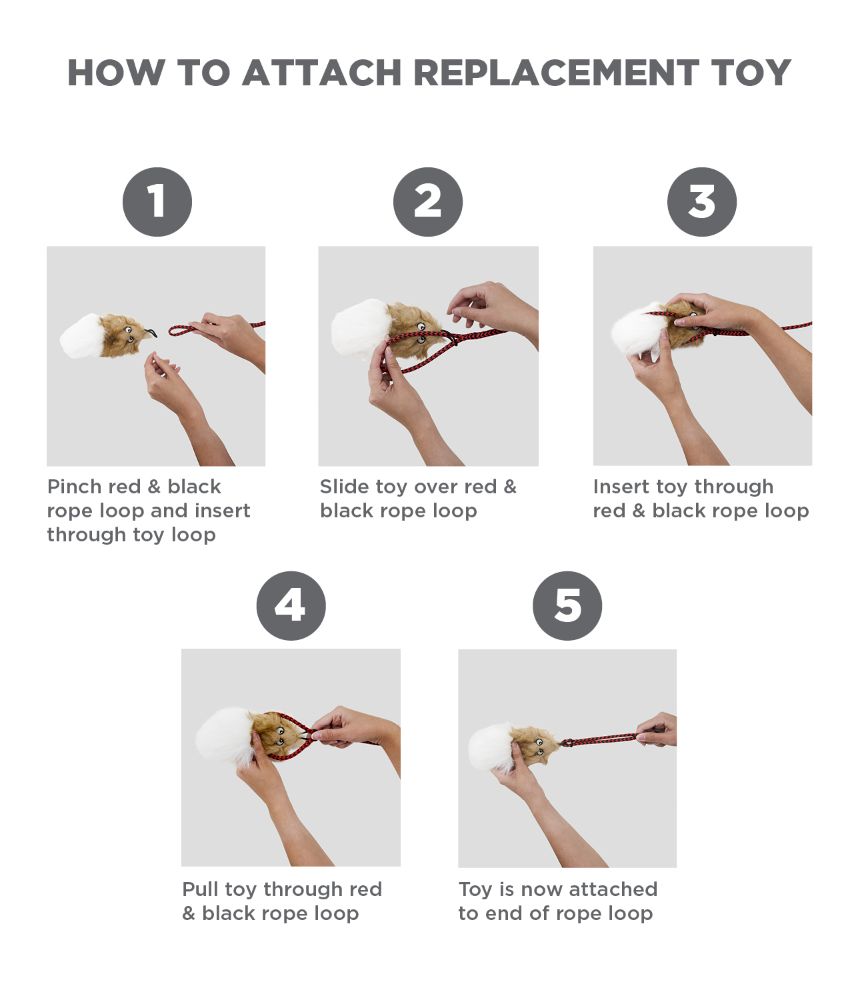 HOW TO ATTACH REPLACEMENT TOY

1

Pinch red & black rope loop and insert through toy loop

2

Slide toy over red & black rope loop

3

Insert toy through red & black rope loop

4

Pull toy through red & black rope loop

5

Toy is now attached to end of rope loop