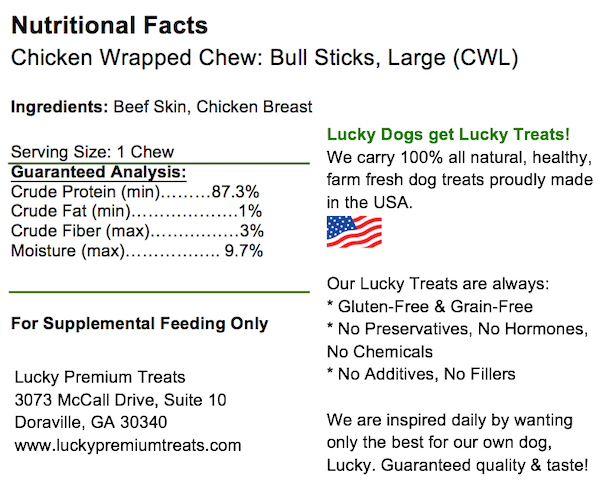 Nutritional Facts
Chicken Wrapped Chew: Bull Sticks, Large (CWL)

Ingredients: Beef Skin, Chicken Breast

Serving Size: 1 Chew

Guaranteed Analysis:
Crude Protein (min) 87.3%
Crude Fat (min) 1%
Crude Fiber (max) 3%
Moisture (max) 9.7%

For Supplemental Feeding Only

Lucky Premium Treats
3073 McCall Drive, Suite 10
Doraville, GA 30340
www.luckypremiumtreats.com

Lucky Dogs get Lucky Treats!
We carry 100% all natural, healthy, farm fresh dog treats proudly made in the USA.

Our Lucky Treats are always:
* Gluten-Free & Grain-Free
* No Preservatives, No Hormones, No Chemicals
* No Additives, No Fillers

We are inspired daily by wanting only the best for our own dog, Lucky. Guaranteed quality & taste!