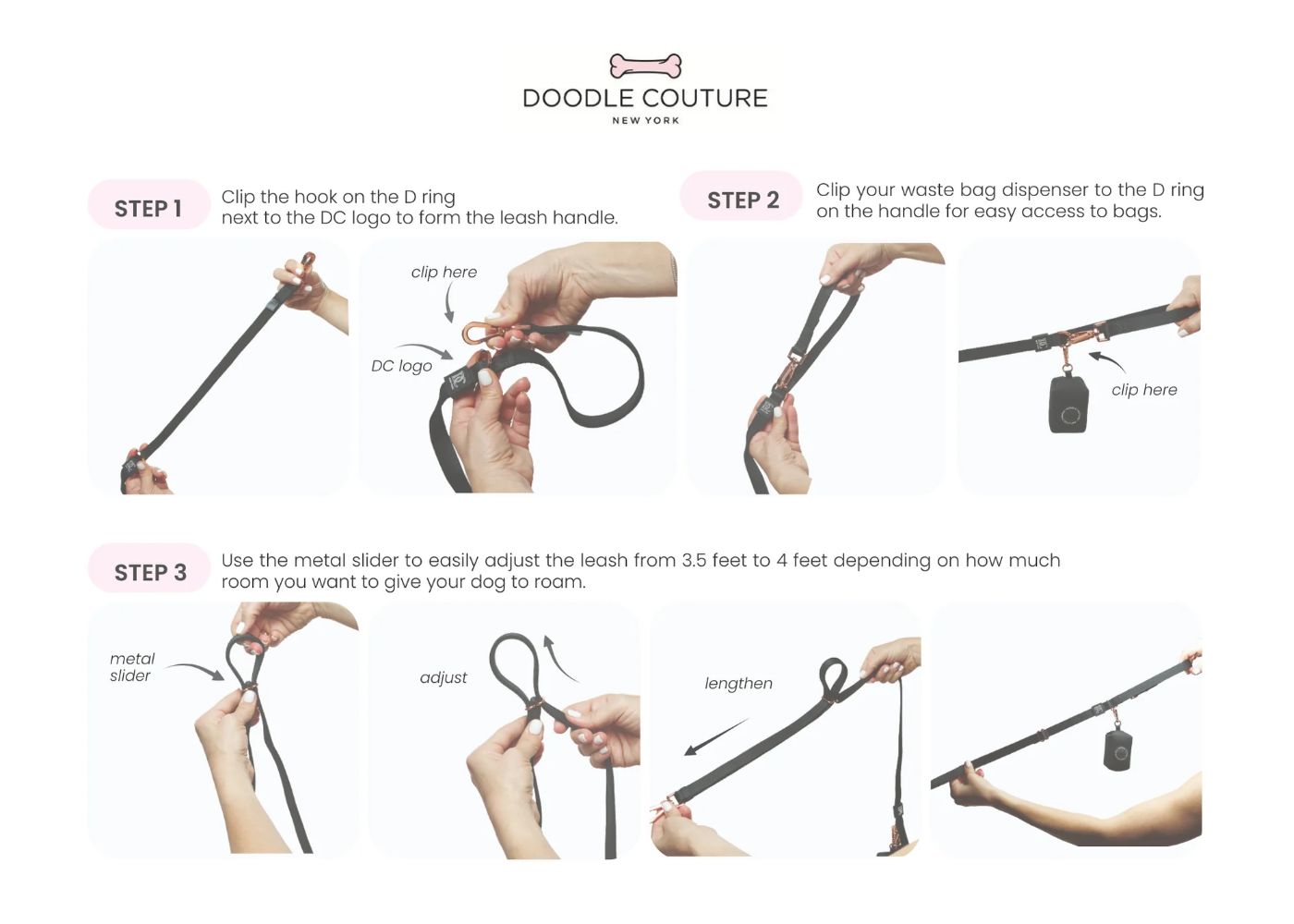 DOODLE COUTURE
NEW YORK

STEP 1
Clip the hook on the D ring next to the DC logo to form the leash handle.

clip here
DC logo

STEP 2
Clip your waste bag dispenser to the D ring on the handle for easy access to bags.

clip here

STEP 3
Use the metal slider to easily adjust the leash from 3.5 feet to 4 feet depending on how much room you want to give your dog to roam.

metal slider
adjust
lengthen