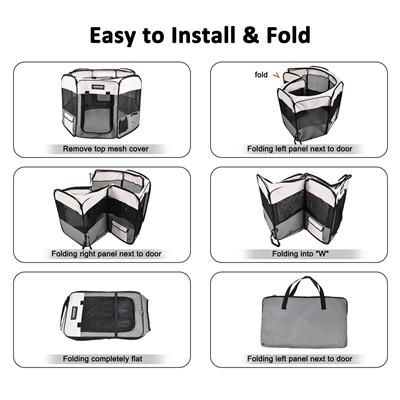 Easy to Install & Fold

Remove top mesh cover

fold

Folding left panel next to door

Folding right panel next to door

Folding into "W"

Folding completely flat

Folding left panel next to door