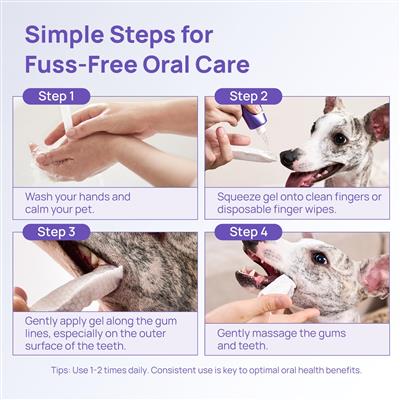 Simple Steps for Fuss-Free Oral Care

Step 1

Wash your hands and calm your pet.

Step 2

Squeeze gel onto clean fingers or disposable finger wipes.

Step 3

Gently apply gel along the gum lines, especially on the outer surface of the teeth.

Step 4

Gently massage the gums and teeth.

Tips: Use 1-2 times daily. Consistent use is key to optimal oral health benefits.