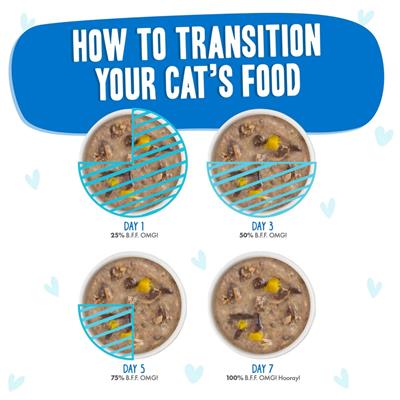 HOW TO TRANSITION YOUR CAT'S FOOD

DAY 1
25% B.F.F. OMG!

DAY 3
50% B.F.F. OMG!

DAY 5
75% B.F.F. OMG!

DAY 7
100% B.F.F. OMG! Hooray!