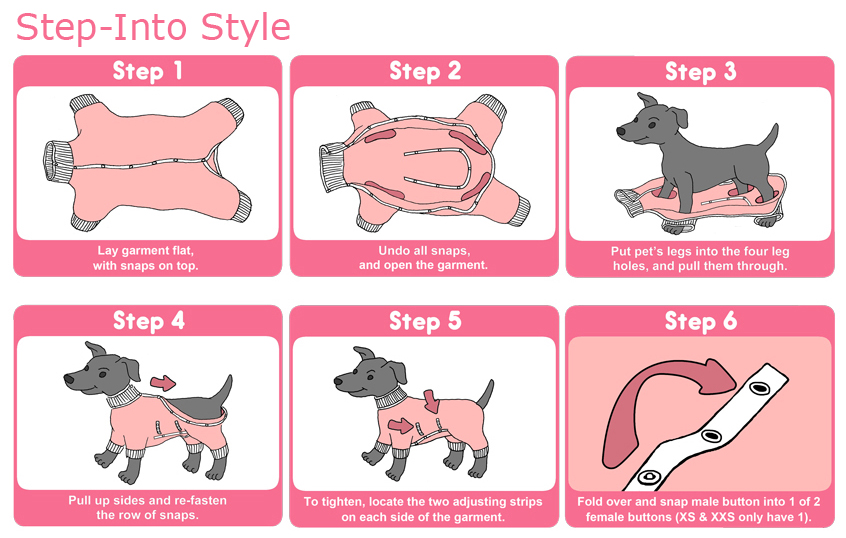 Step-Into Style

Step 1

Lay garment flat, with snaps on top.

Step 2

Undo all snaps, and open the garment.

Step 3

Put pet's legs into the four leg holes, and pull them through.

Step 4

Pull up sides and re-fasten the row of snaps.

Step 5

To tighten, locate the two adjusting strips on each side of the garment.

Step 6

Fold over and snap male button into 1 of 2 female buttons (XS & XXS only have 1).